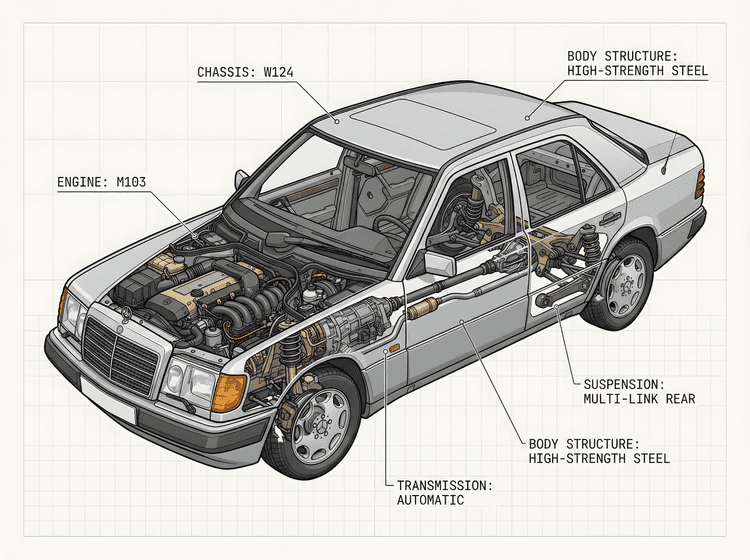 CHASSIS: W124

BODY STRUCTURE:
HIGH-STRENGTH STEEL

ENGINE: M103

SUSPENSION:
MULTI-LINK REAR

BODY STRUCTURE:
HIGH-STRENGTH STEEL

TRANSMISSION:
AUTOMATIC