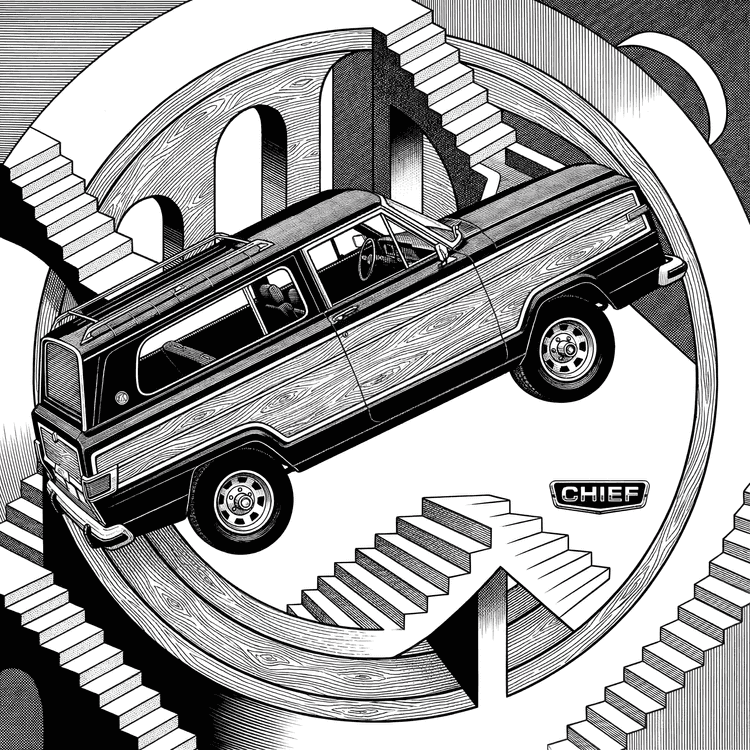 CHIEF