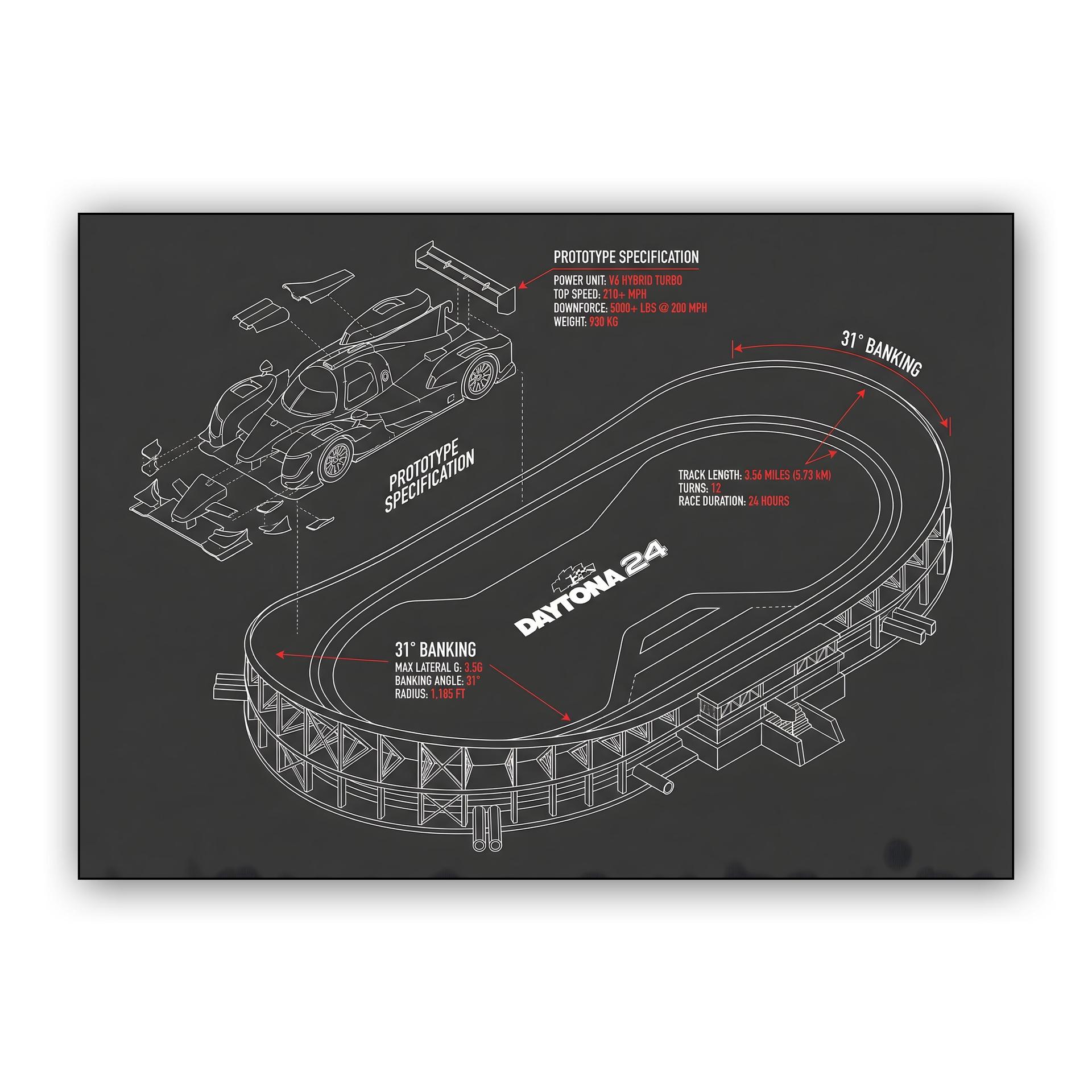 PROTOTYPE SPECIFICATION
POWER UNIT: V6 HYBRID TURBO
TOP SPEED: 210+ MPH
DOWNFORCE: 5000+ LBS @ 200 MPH
WEIGHT: 930 KG

31° BANKING

PROTOTYPE SPECIFICATION

TRACK LENGTH: 3.56 MILES (5.73 kM)
TURNS: 12
RACE DURATION: 24 HOURS

DAYTONA 24

31° BANKING
MAX LATERAL G: 3.5G
BANKING ANGLE: 31°
RADIUS: 1,185 FT